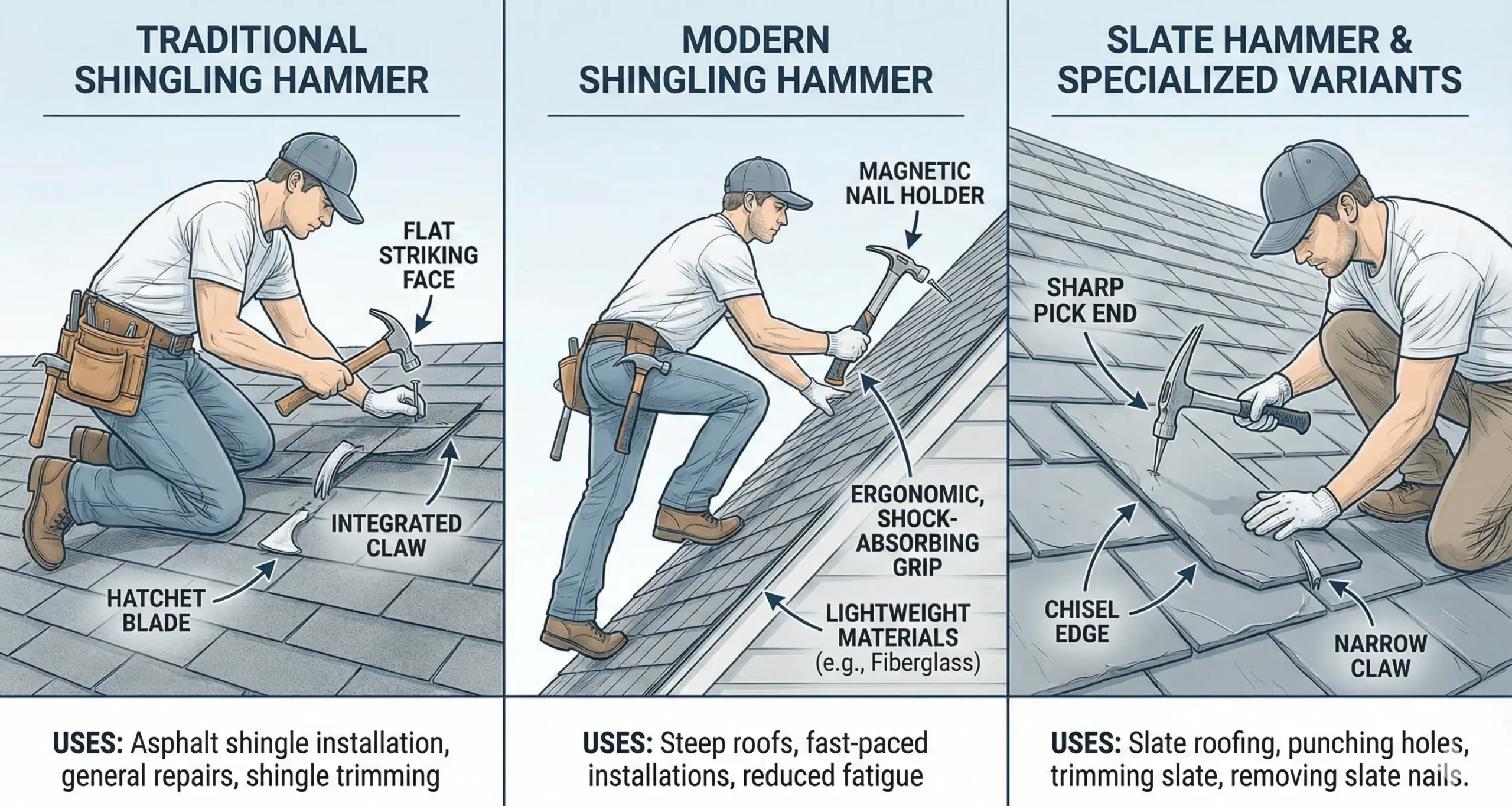 TRADITIONAL SHINGLING HAMMER

FLAT STRIKING FACE

INTEGRATED CLAW

HATCHET BLADE

USES: Asphalt shingle installation, general repairs, shingle trimming

MODERN SHINGLING HAMMER

MAGNETIC NAIL HOLDER

ERGONOMIC, SHOCK-ABSORBING GRIP

LIGHTWEIGHT MATERIALS (e.g., Fiberglass)

USES: Steep roofs, fast-paced installations, reduced fatigue

SLATE HAMMER & SPECIALIZED VARIANTS

SHARP PICK END

CHISEL EDGE

NARROW CLAW

USES: Slate roofing, punching holes, trimming slate, removing slate nails.