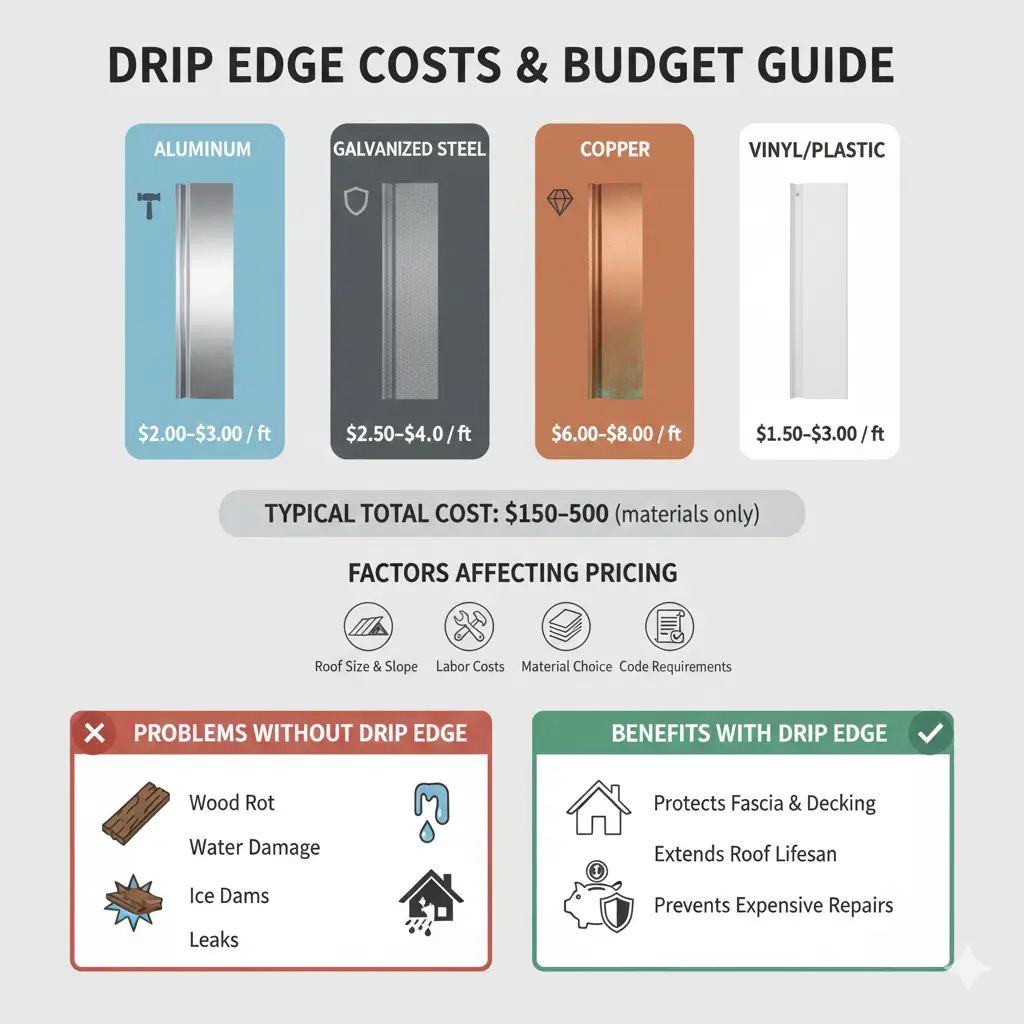 DRIP EDGE COSTS & BUDGET GUIDE

ALUMINUM
$2.00–$3.00 / ft

GALVANIZED STEEL
$2.50–$4.0 / ft

COPPER
$6.00–$8.00 / ft

VINYL/PLASTIC
$1.50–$3.00 / ft

TYPICAL TOTAL COST: $150–500 (materials only)

FACTORS AFFECTING PRICING

Roof Size & Slope
Labor Costs
Material Choice
Code Requirements

PROBLEMS WITHOUT DRIP EDGE

Wood Rot
Water Damage
Ice Dams
Leaks

BENEFITS WITH DRIP EDGE

Protects Fascia & Decking
Extends Roof Lifesan
Prevents Expensive Repairs