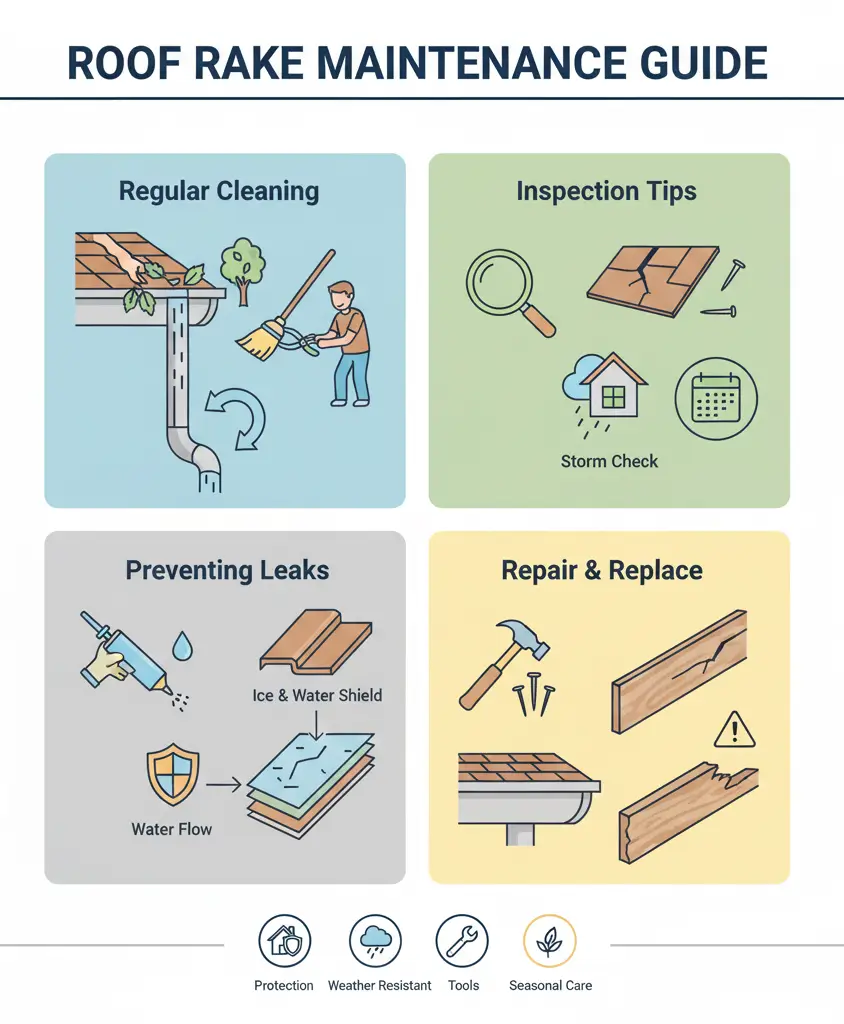 ROOF RAKE MAINTENANCE GUIDE

Regular Cleaning

Inspection Tips

Storm Check

Preventing Leaks

Ice & Water Shield

Water Flow

Repair & Replace

Protection

Weather Resistant

Tools

Seasonal Care